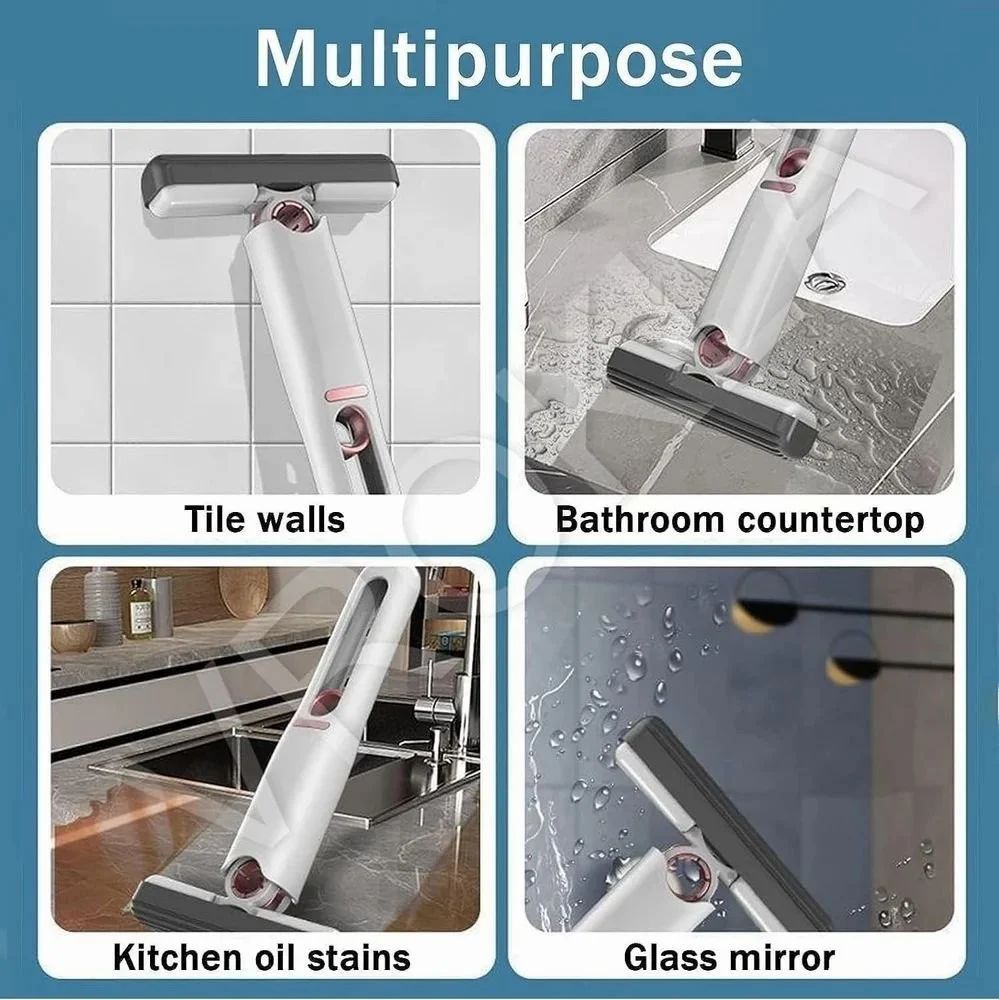 Multipurpose

Tile walls

Bathroom countertop

Kitchen oil stains

Glass mirror